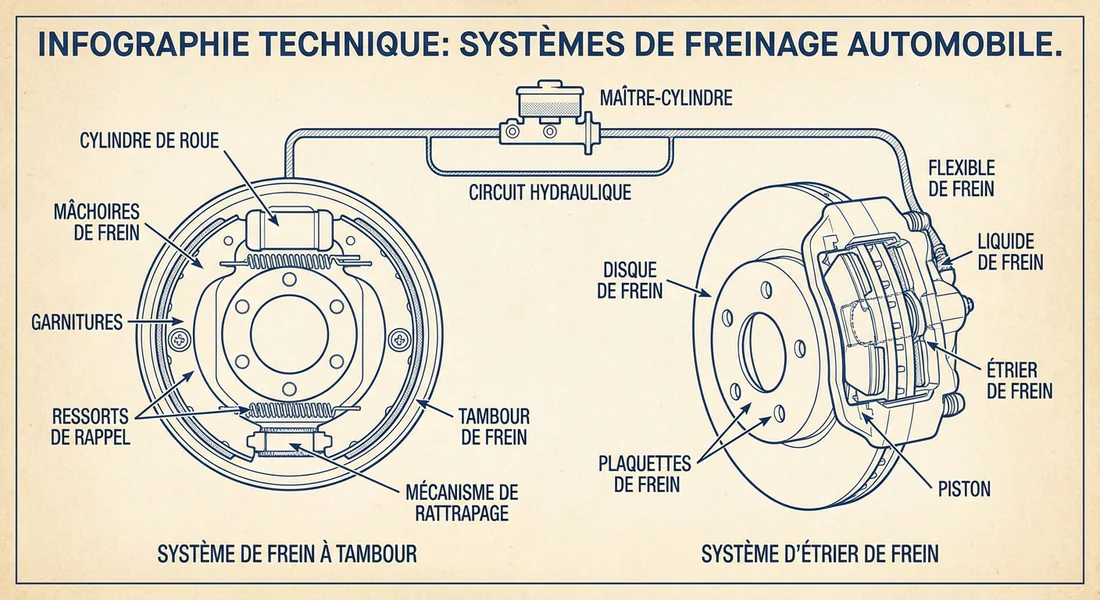 INFOGRAPHIE TECHNIQUE: SYSTÈMES DE FREINAGE AUTOMOBILE.

MAÎTRE-CYLINDRE

CIRCUIT HYDRAULIQUE

CYLINDRE DE ROUE

MÂCHOIRES DE FREIN

GARNITURES

RESSORTS DE RAPPEL

TAMBOUR DE FREIN

MÉCANISME DE RATTRAPAGE

SYSTÈME DE FREIN À TAMBOUR

FLEXIBLE DE FREIN

LIQUIDE DE FREIN

DISQUE DE FREIN

ÉTRIER DE FREIN

PLAQUETTES DE FREIN

PISTON

SYSTÈME D'ÉTRIER DE FREIN