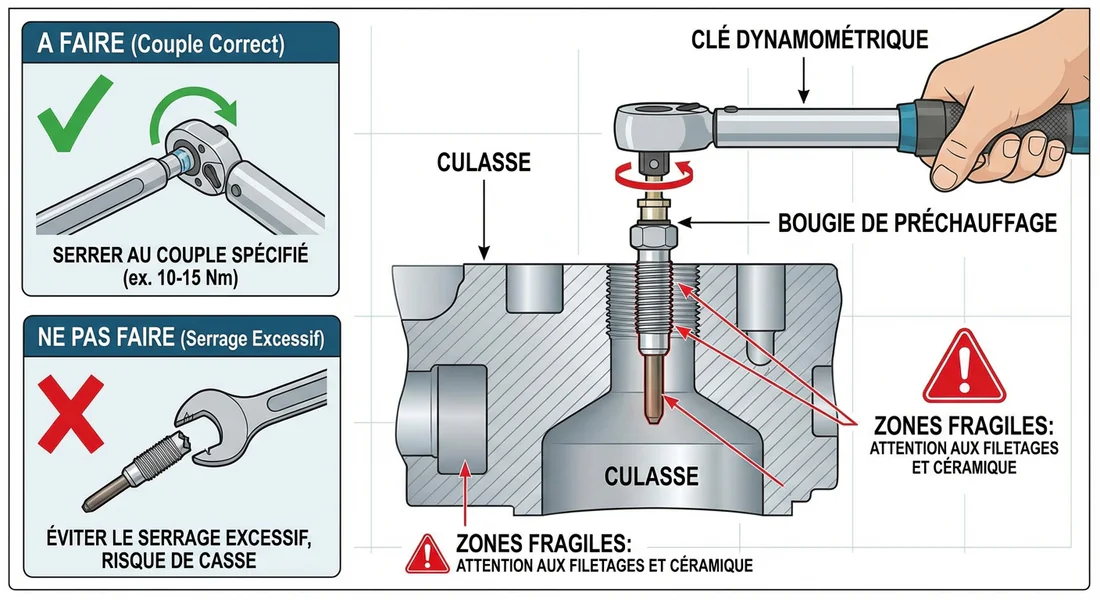 A FAIRE (Couple Correct)

SERRER AU COUPLE SPÉCIFIÉ (ex. 10-15 Nm)

NE PAS FAIRE (Serrage Excessif)

ÉVITER LE SERRAGE EXCESSIF, RISQUE DE CASSE

CLÉ DYNAMOMÉTRIQUE

CULASSE

BOUGIE DE PRÉCHAUFFAGE

ZONES FRAGILES:
ATTENTION AUX FILETAGES ET CÉRAMIQUE

CULASSE

ZONES FRAGILES:
ATTENTION AUX FILETAGES ET CÉRAMIQUE